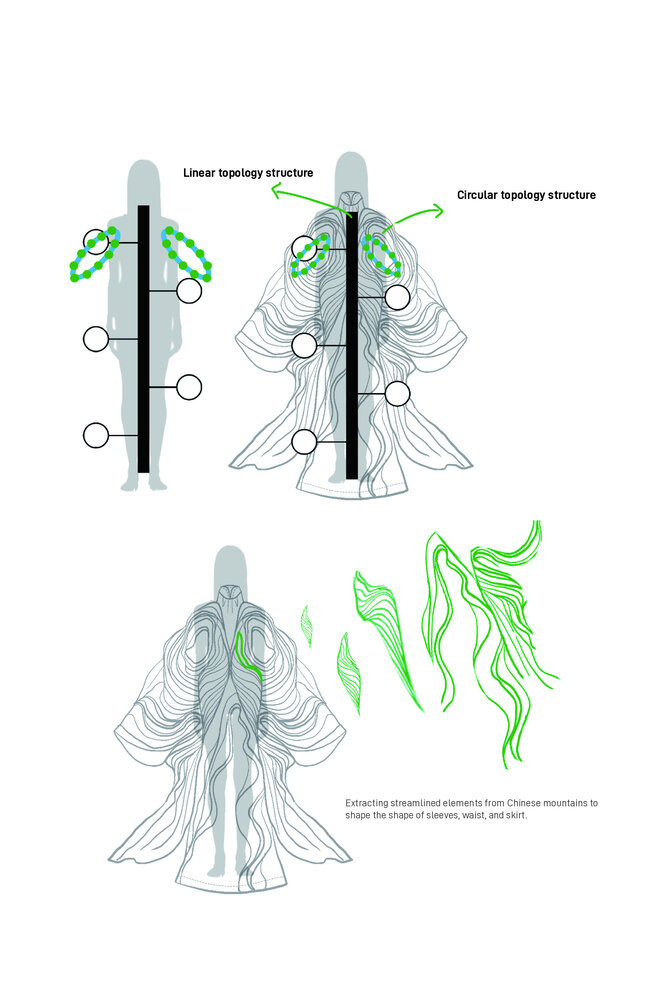 Linear topology structure

Circular topology structure

Extracting streamlined elements from Chinese mountains to shape the shape of sleeves, waist, and skirt.