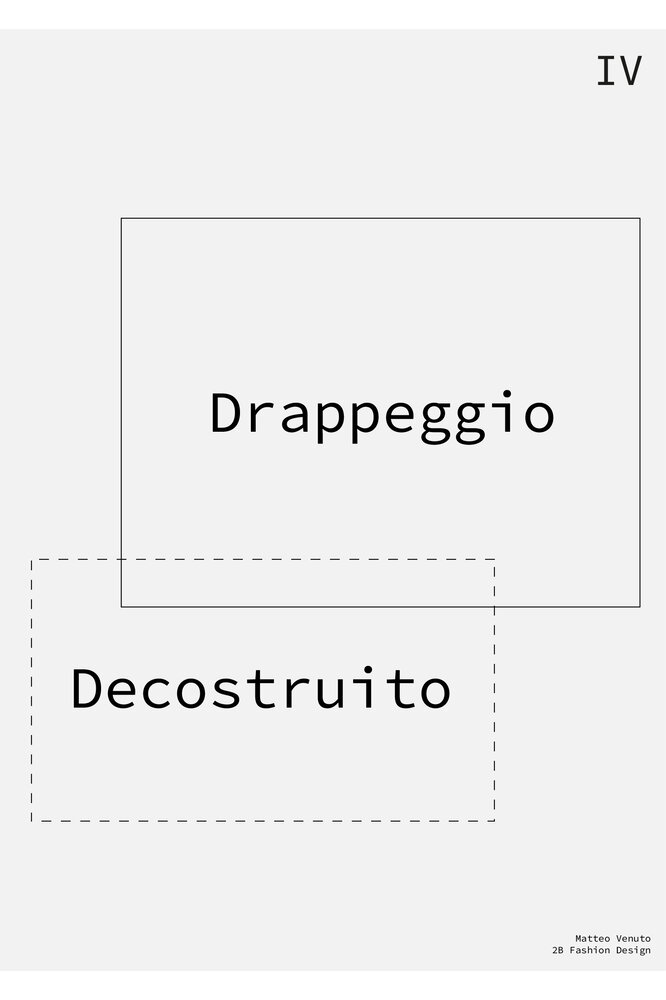 IV

Drappeggio

Decostruito

Matteo Venuto
2B Fashion Design